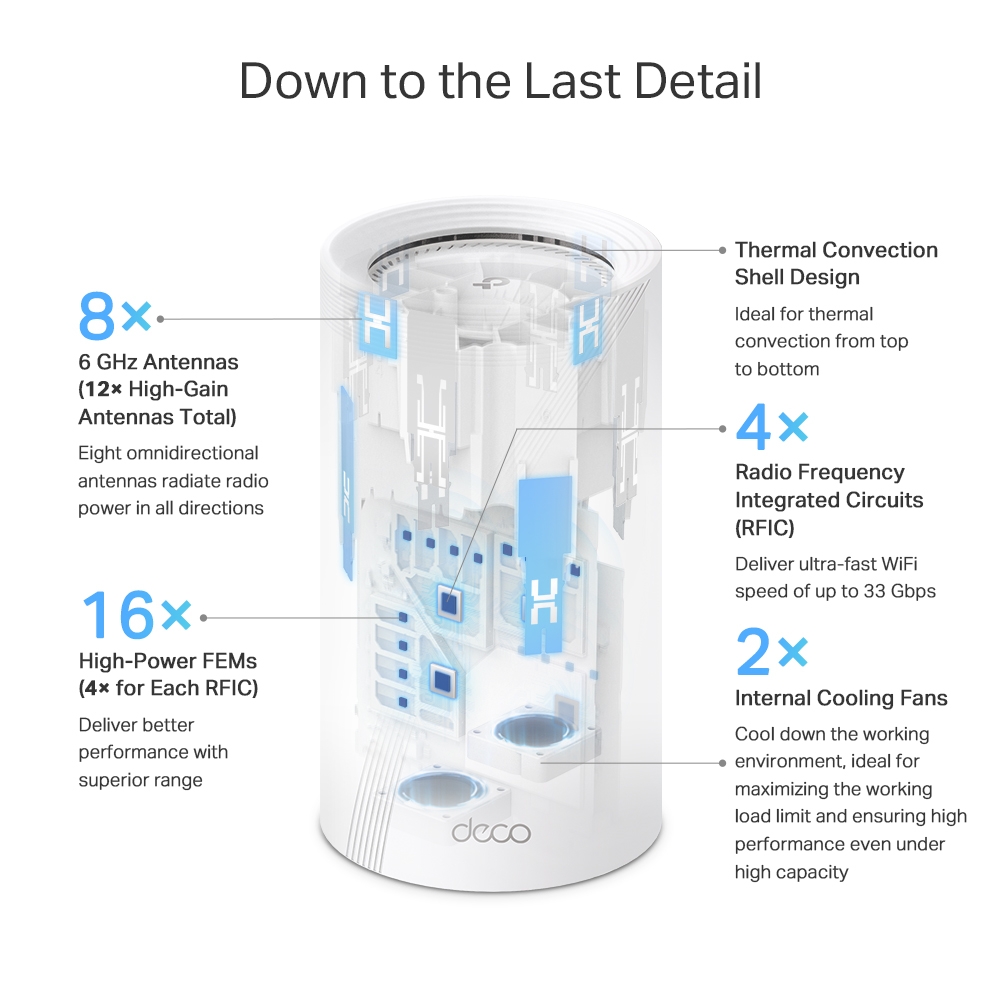 Down to the Last Detail

8×
6 GHz Antennas
(12× High-Gain Antennas Total)

Eight omnidirectional antennas radiate radio power in all directions

16×
High-Power FEMs
(4× for Each RFIC)

Deliver better performance with superior range

Thermal Convection Shell Design

Ideal for thermal convection from top to bottom

4×
Radio Frequency Integrated Circuits (RFIC)

Deliver ultra-fast WiFi speed of up to 33 Gbps

2×
Internal Cooling Fans

Cool down the working environment, ideal for maximizing the working load limit and ensuring high performance even under high capacity

deco